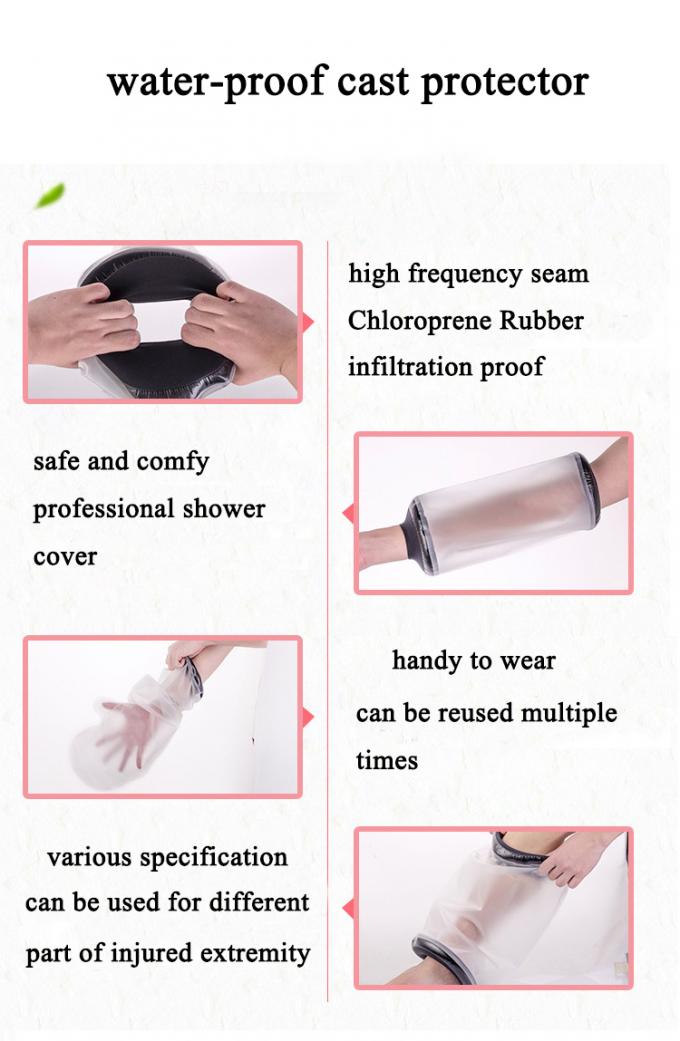 water-proof cast protector

high frequency seam
Chloroprene Rubber
infiltration proof

safe and comfy
professional shower
cover

handy to wear
can be reused multiple
times

various specification
can be used for different
part of injured extremity